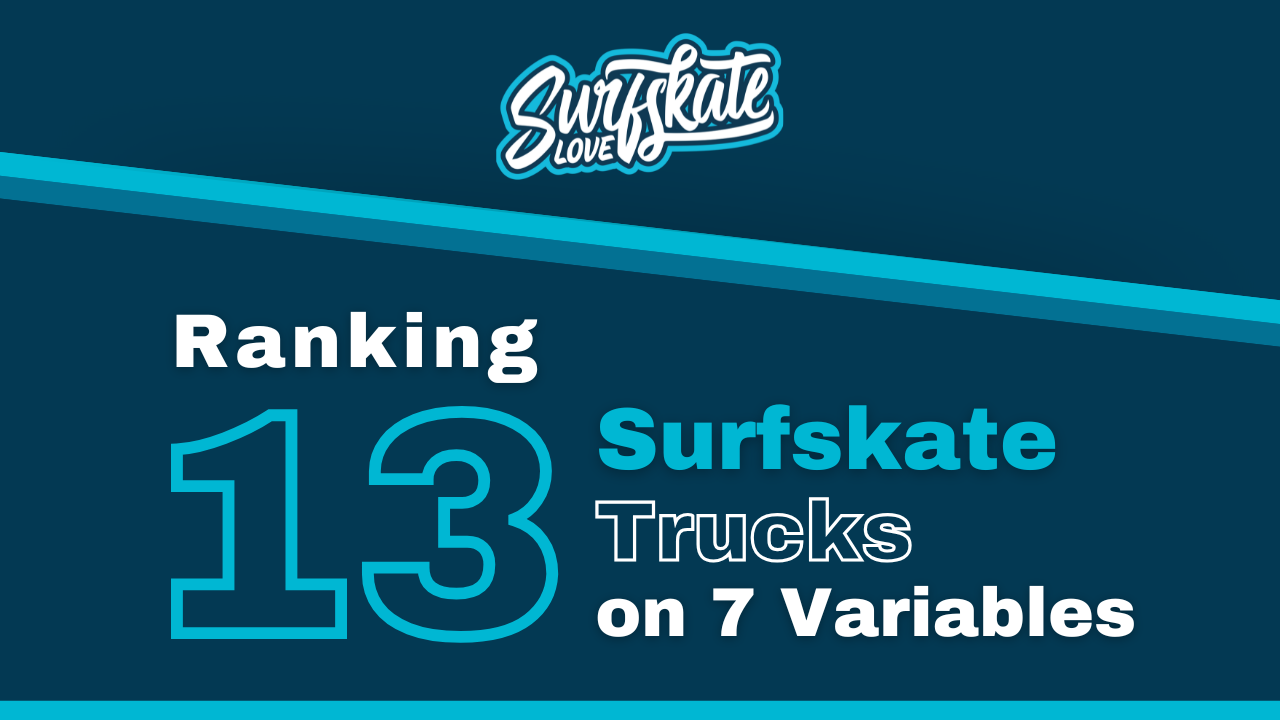 Surfskate LOVE

Ranking

13 Surfskate Trucks on 7 Variables